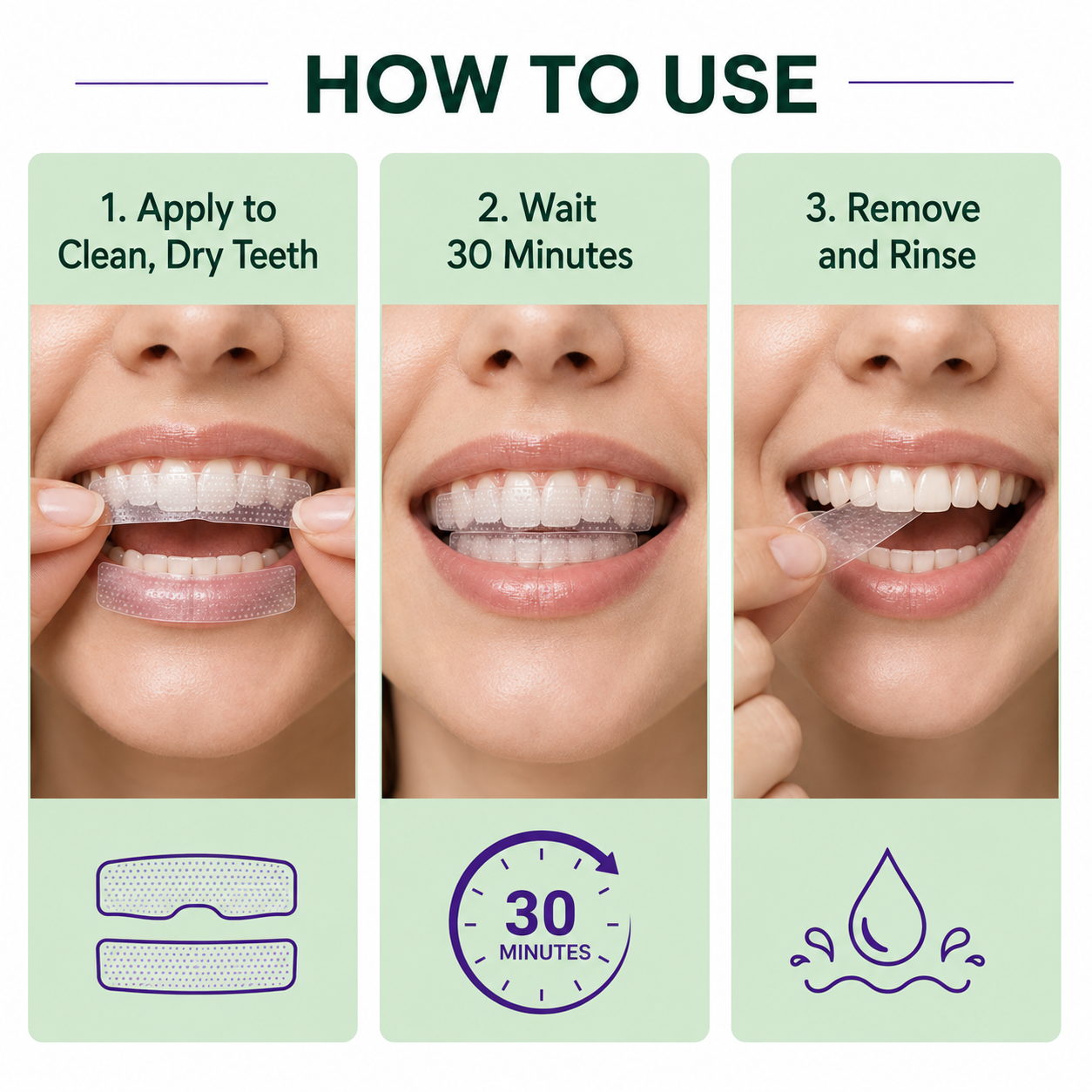 HOW TO USE

1. Apply to Clean, Dry Teeth

2. Wait 30 Minutes

3. Remove and Rinse

30 MINUTES